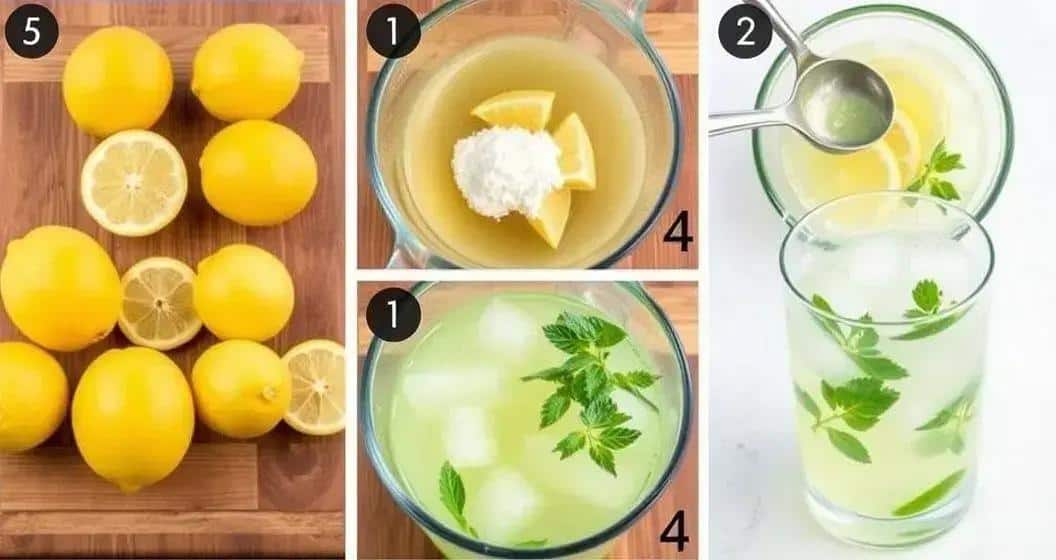 5

1

4

1

4

2