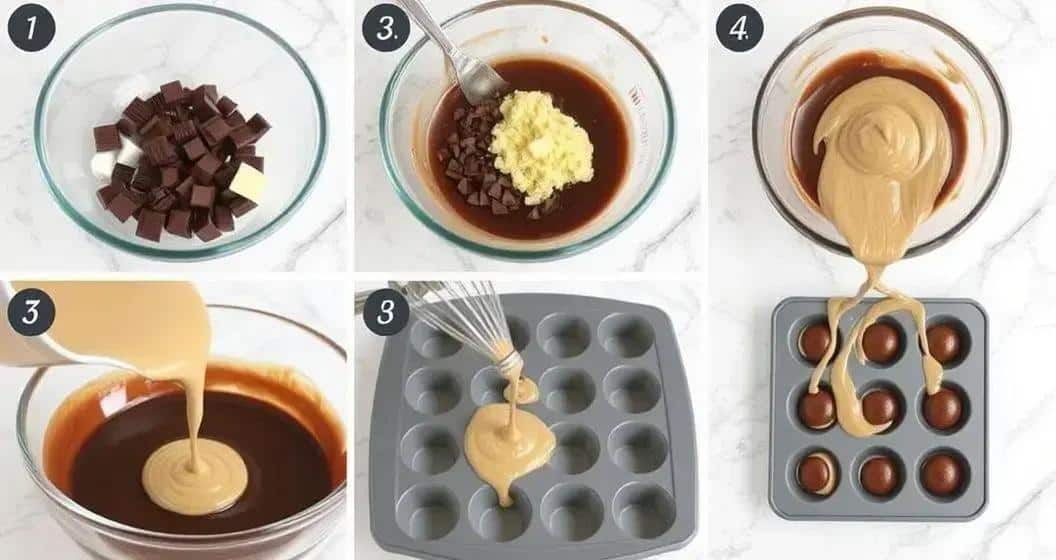 1
3.
4.
3
3