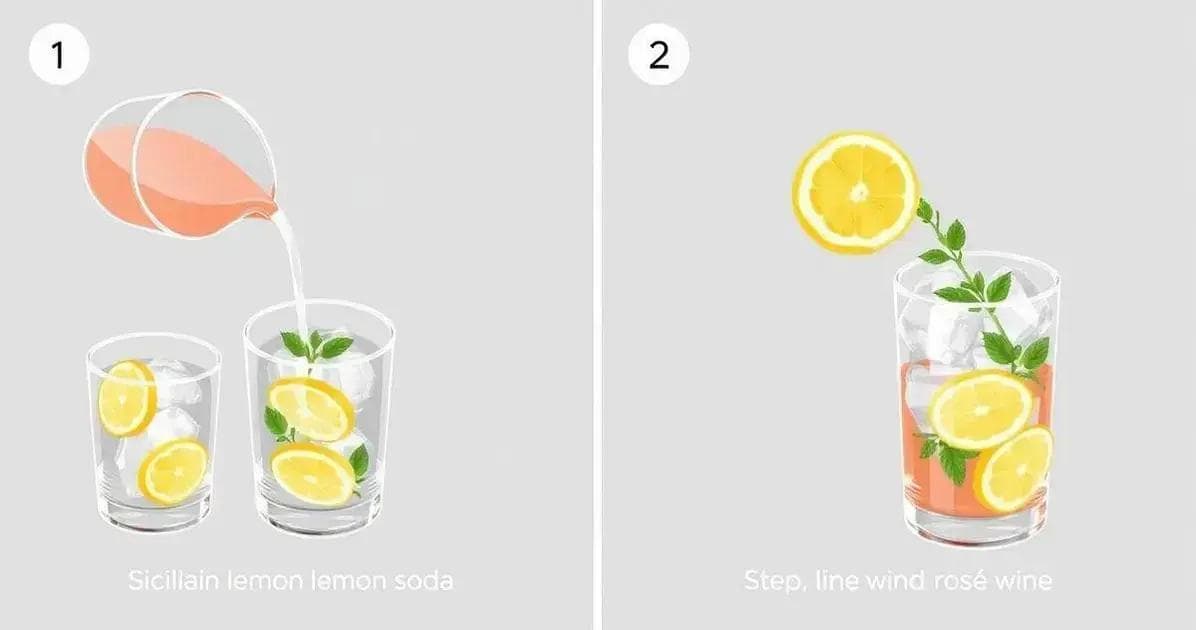 1

Sicillain lemon lemon soda

2

Step, line wind rosé wine