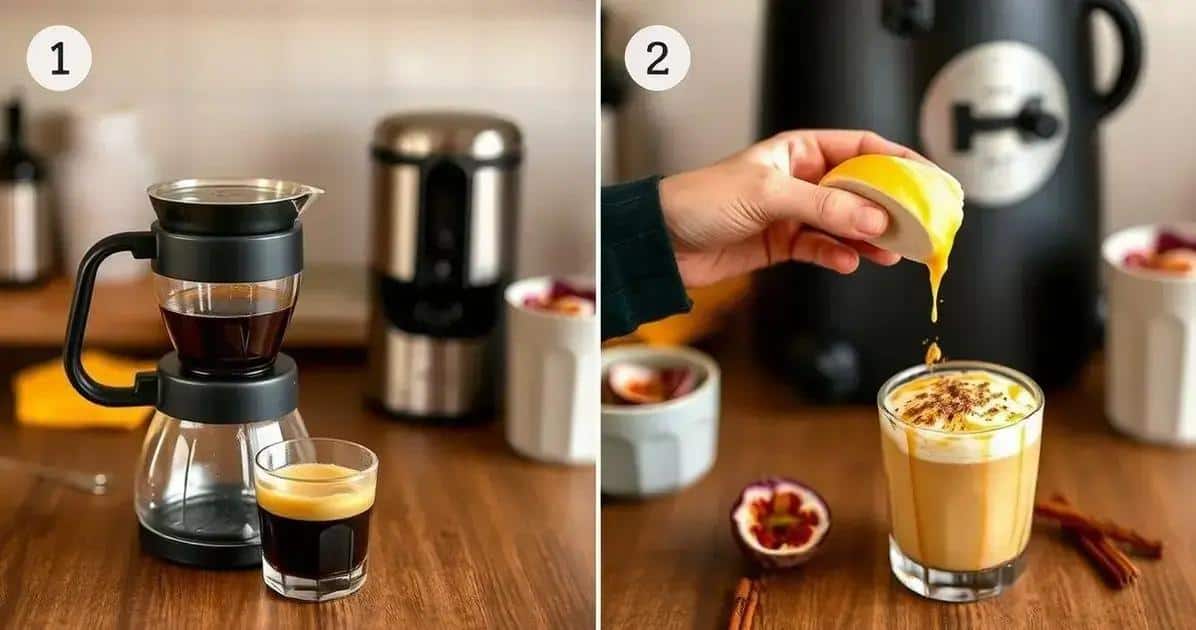 1

2