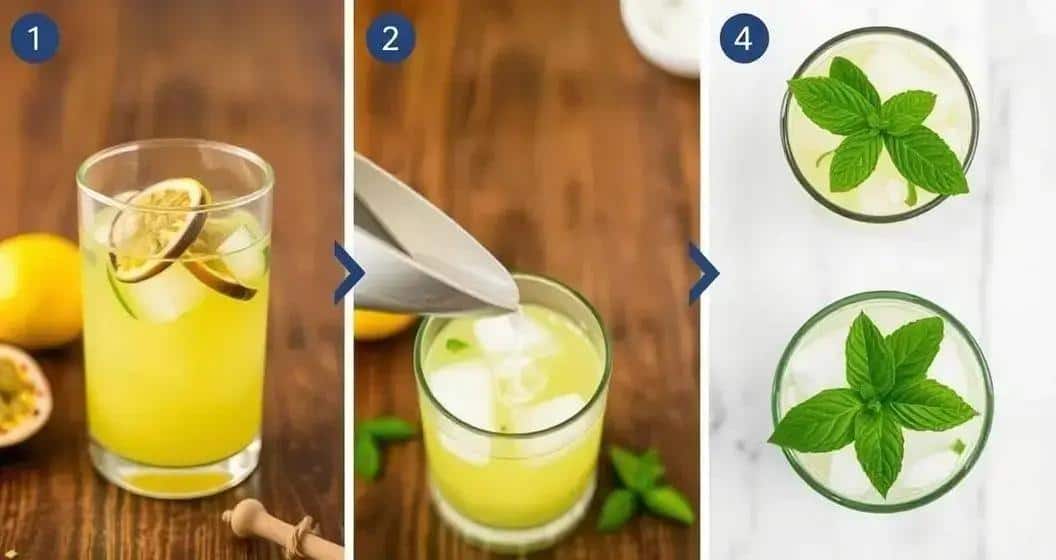 1

2

4