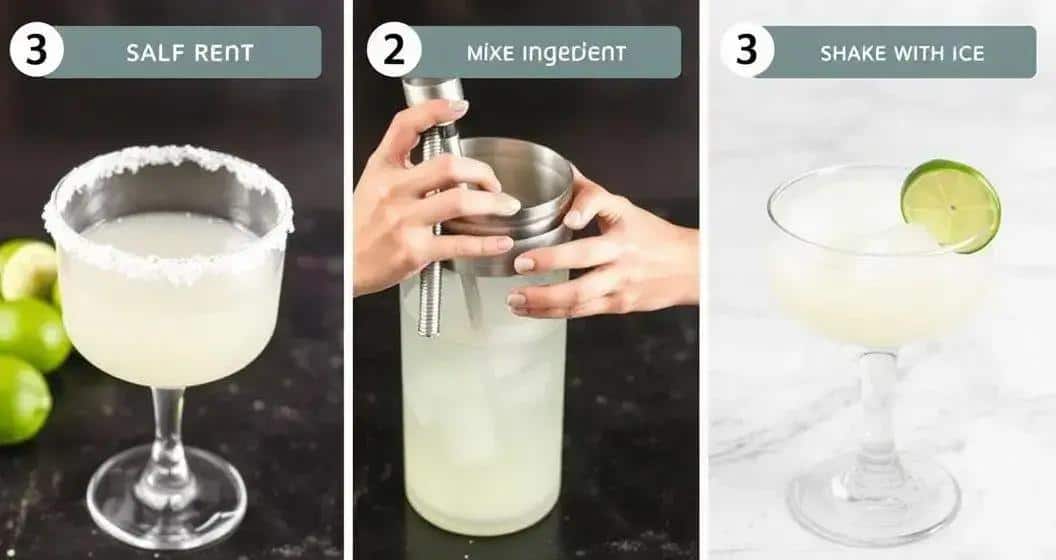 3 SALF RENT

2 MIXE INGEDENT

3 SHAKE WITH ICE