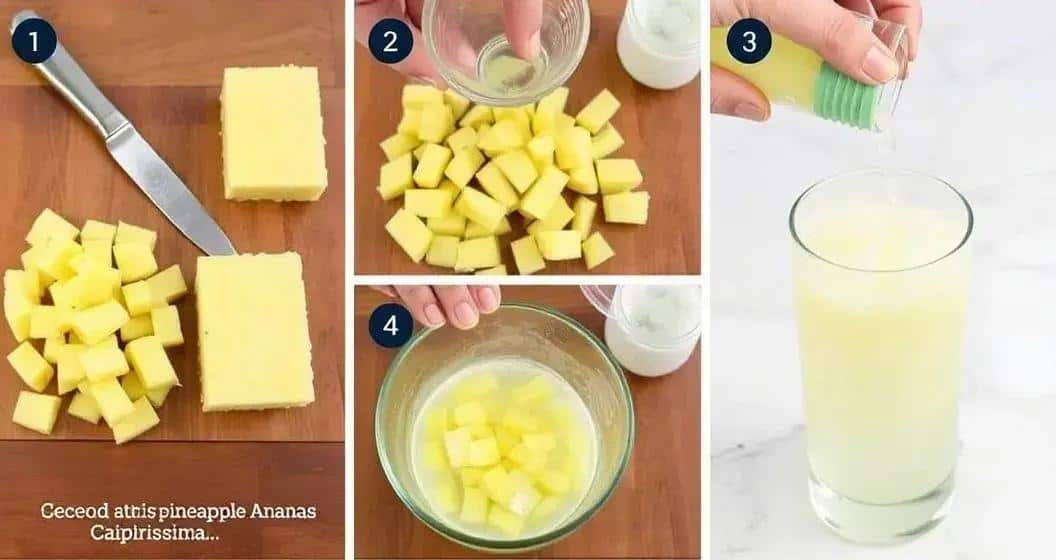 1

2

3

4

Ceceod atris pineapple Ananas Caipirissima...